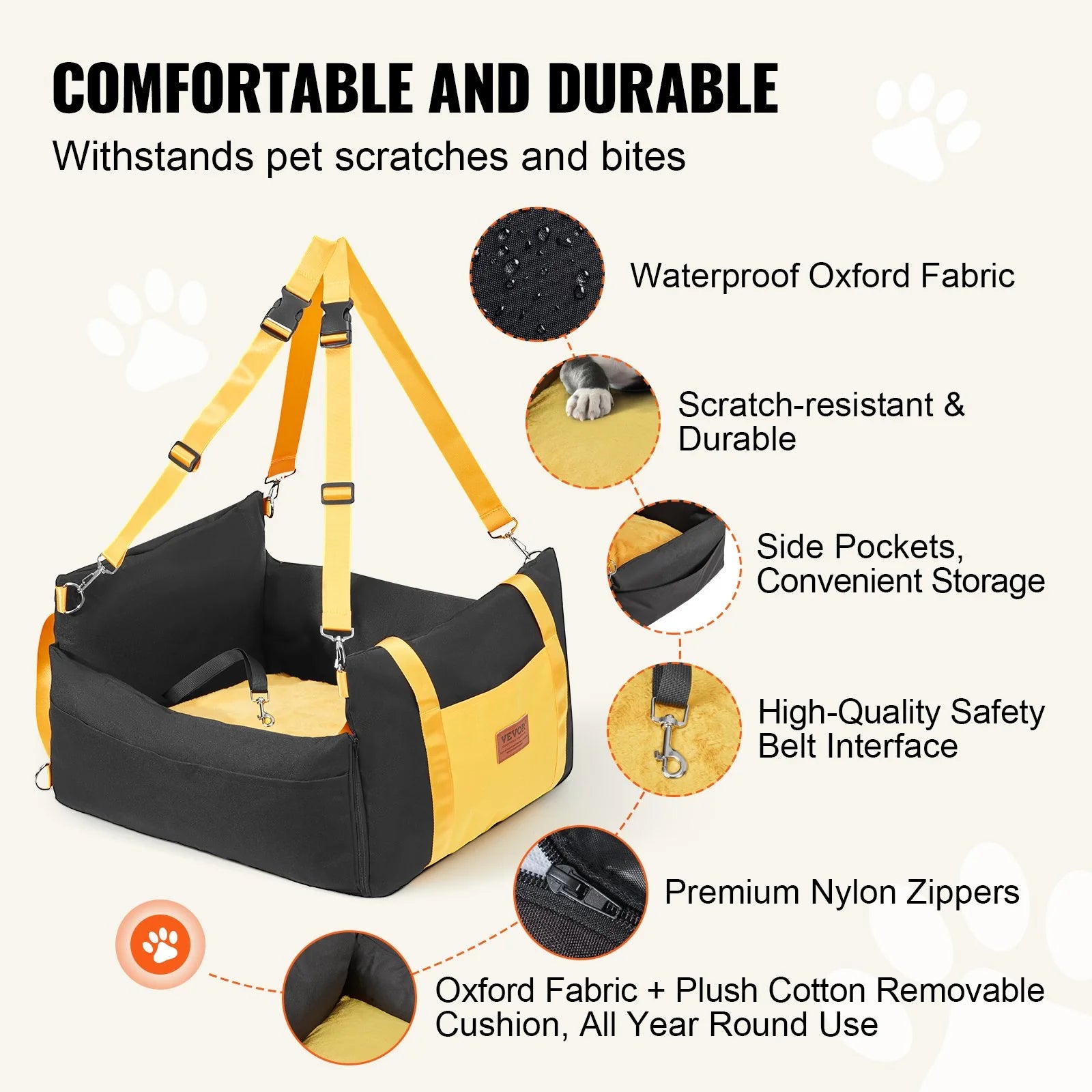 COMFORTABLE AND DURABLE

Withstands pet scratches and bites

Waterproof Oxford Fabric

Scratch-resistant & Durable

Side Pockets, Convenient Storage

High-Quality Safety Belt Interface

Premium Nylon Zippers

Oxford Fabric + Plush Cotton Removable Cushion, All Year Round Use

VEVOR